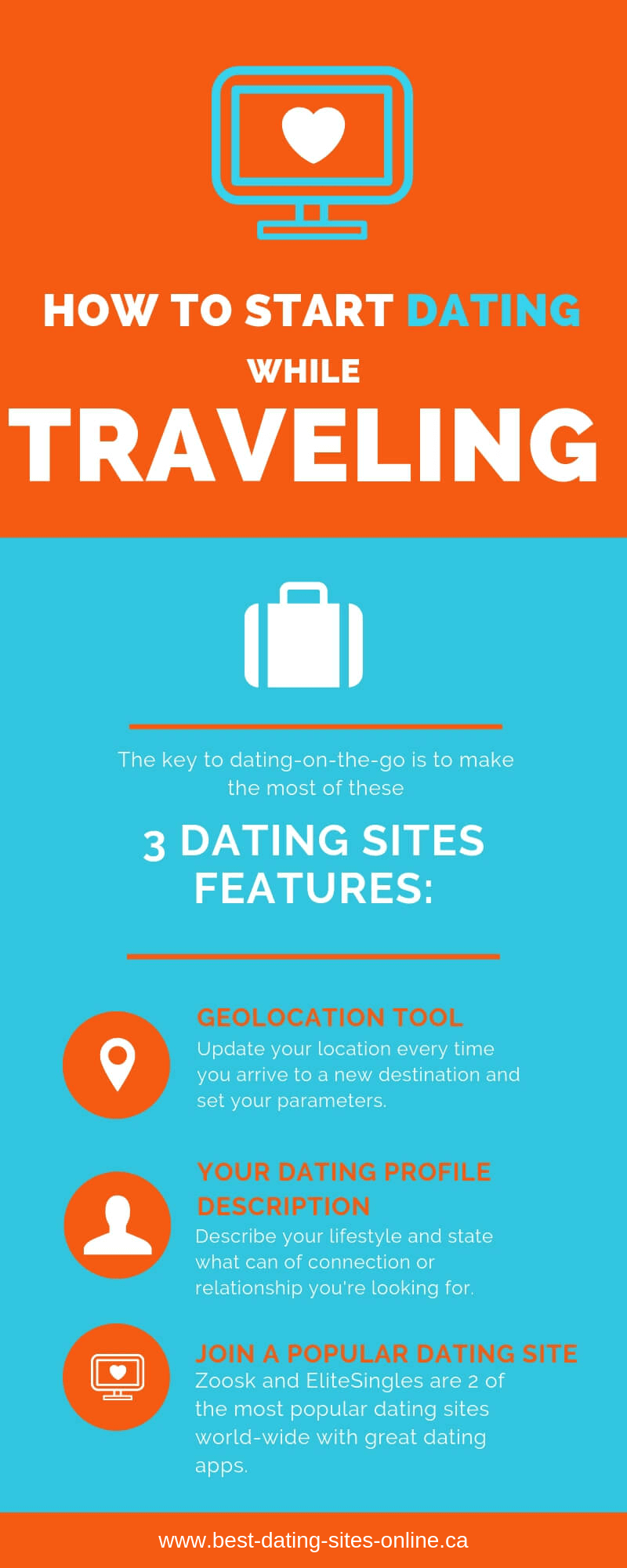 HOW TO START DATING WHILE

TRAVELING

The key to dating-on-the-go is to make the most of these

3 DATING SITES FEATURES:

GEOLOCATION TOOL
Update your location every time you arrive to a new destination and set your parameters.

YOUR DATING PROFILE DESCRIPTION
Describe your lifestyle and state what can of connection or relationship you're looking for.

JOIN A POPULAR DATING SITE
Zoosk and EliteSingles are 2 of the most popular dating sites world-wide with great dating apps.

www.best-dating-sites-online.ca